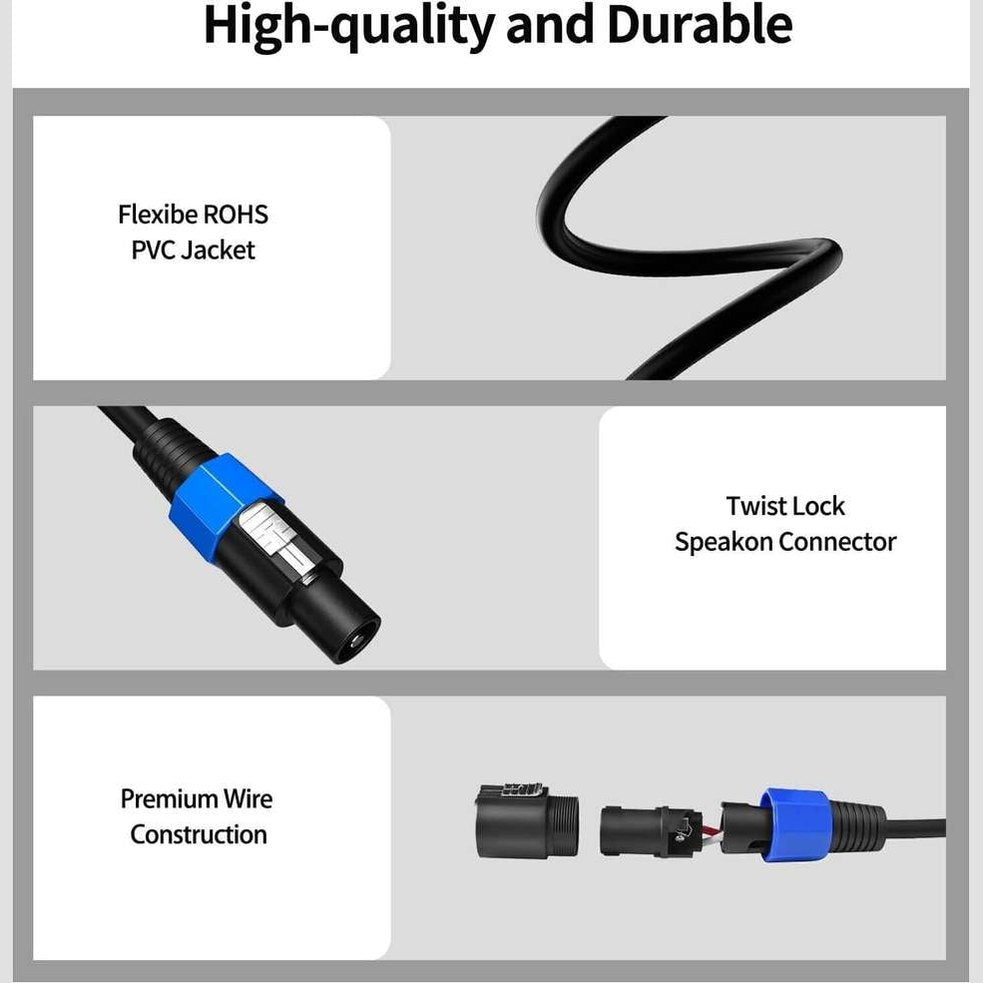 High-quality and Durable

Flexibe ROHS PVC Jacket

Twist Lock Speakon Connector

Premium Wire Construction